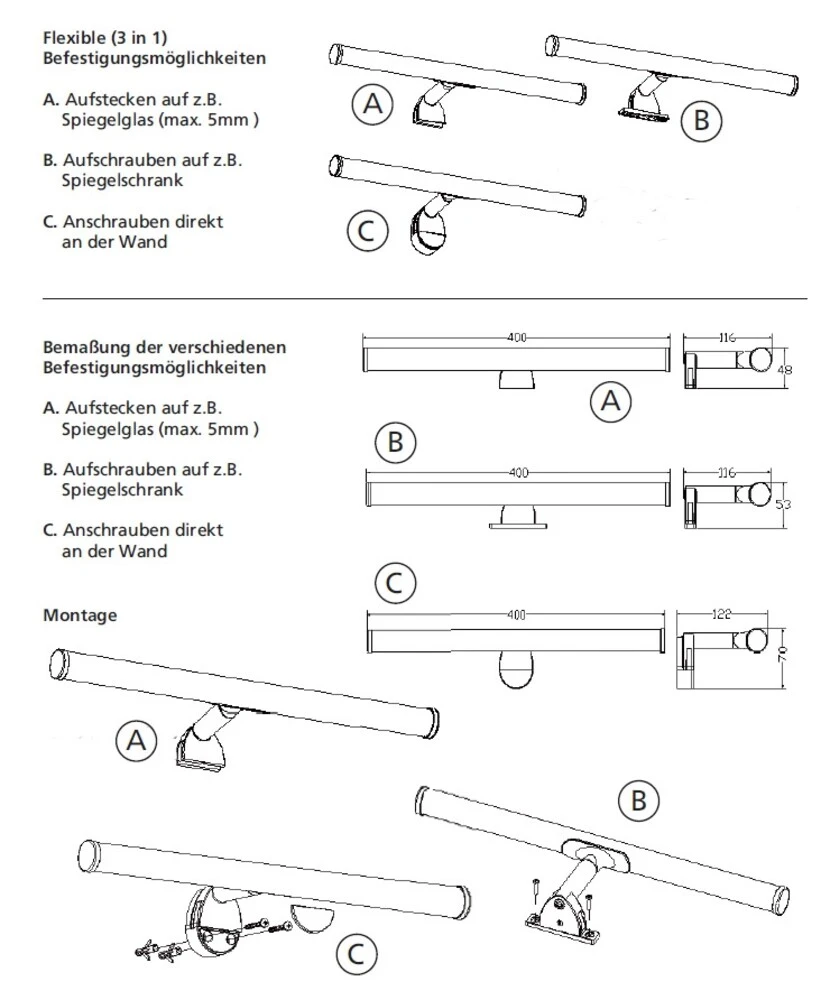 Flexible (3 in 1)
Befestigungsmöglichkeiten

A. Aufstecken auf z.B. Spiegelglas (max. 5mm )

B. Aufschrauben auf z.B. Spiegelschrank

C. Anschrauben direkt an der Wand

A

B

C

Bemaßung der verschiedenen Befestigungsmöglichkeiten

A. Aufstecken auf z.B. Spiegelglas (max. 5mm )

B. Aufschrauben auf z.B. Spiegelschrank

C. Anschrauben direkt an der Wand

400

116

48

A

B

400

116

53

C

400

122

70

Montage

A

B

C